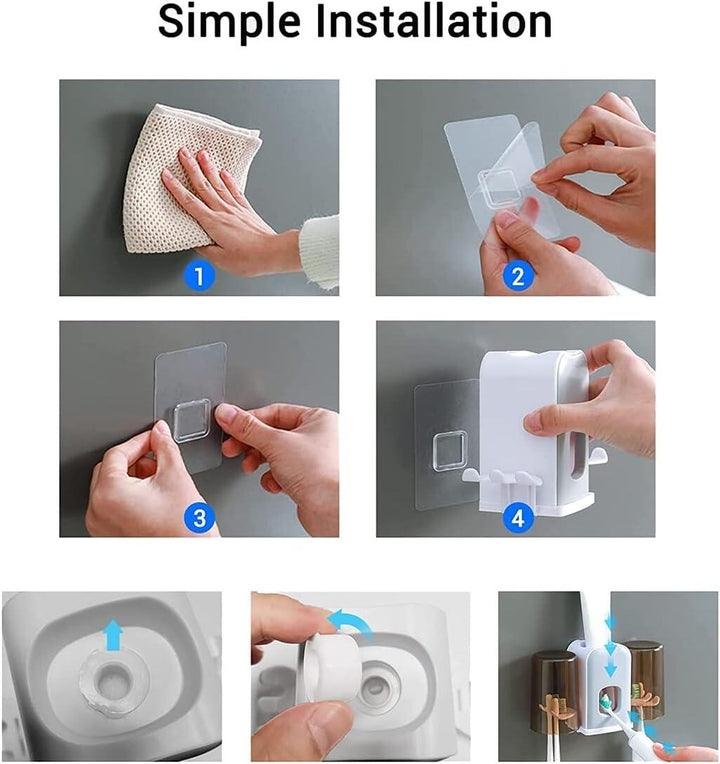 Simple Installation

1

2

3

4