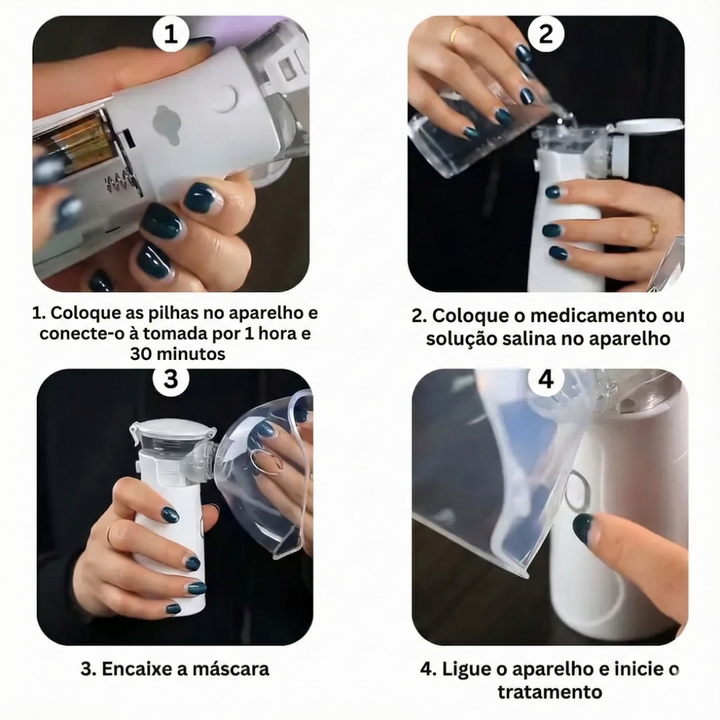 1

1. Coloque as pilhas no aparelho e conecte-o à tomada por 1 hora e 30 minutos

2

2. Coloque o medicamento ou solução salina no aparelho

3

3. Encaixe a máscara

4

4. Ligue o aparelho e inicie o tratamento