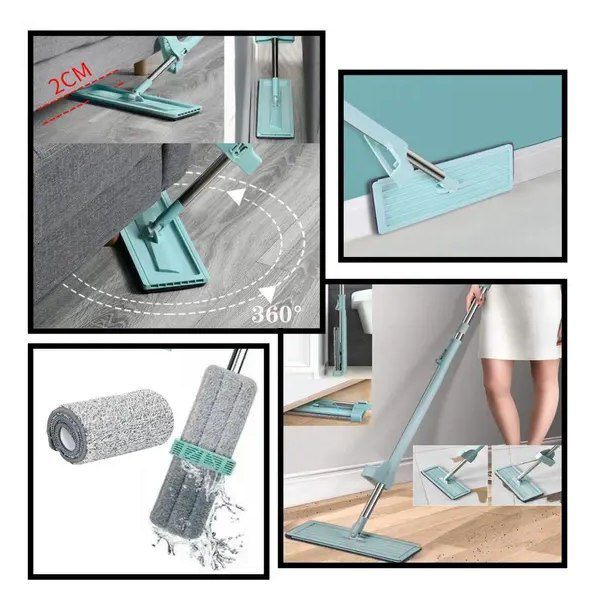 2CM

360°