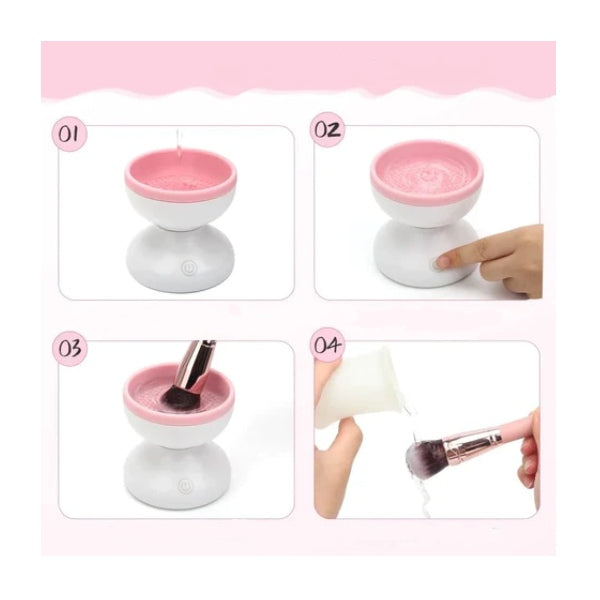 01

02

03

04