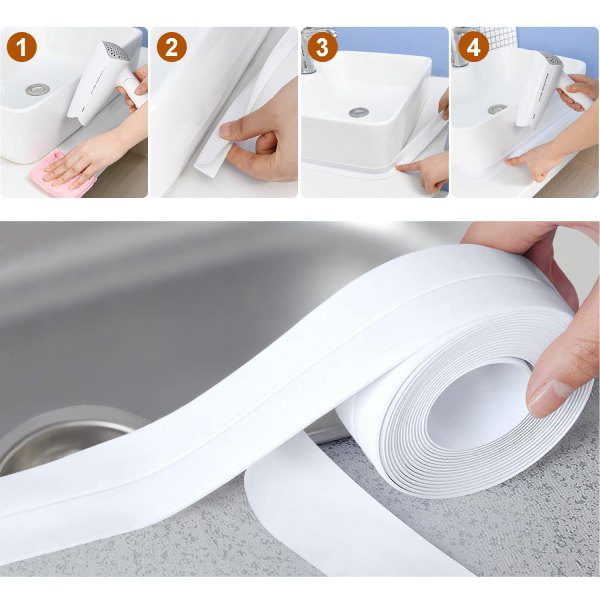 1

2

3

4