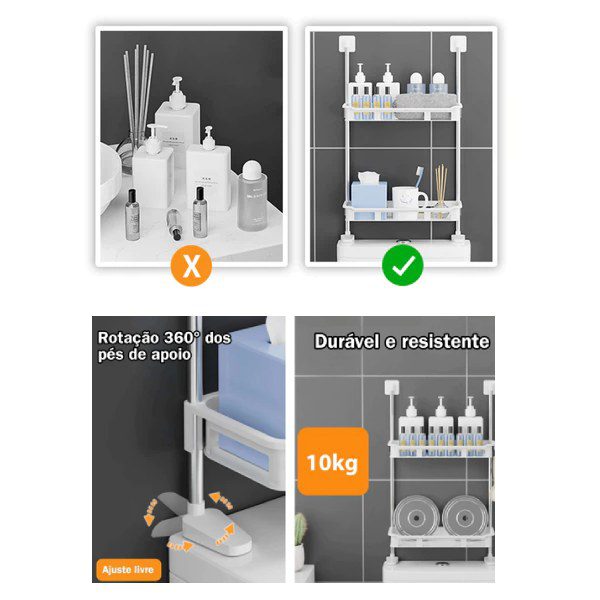 X

Rotação 360° dos pés de apoio

Ajuste livre

Durável e resistente

10kg