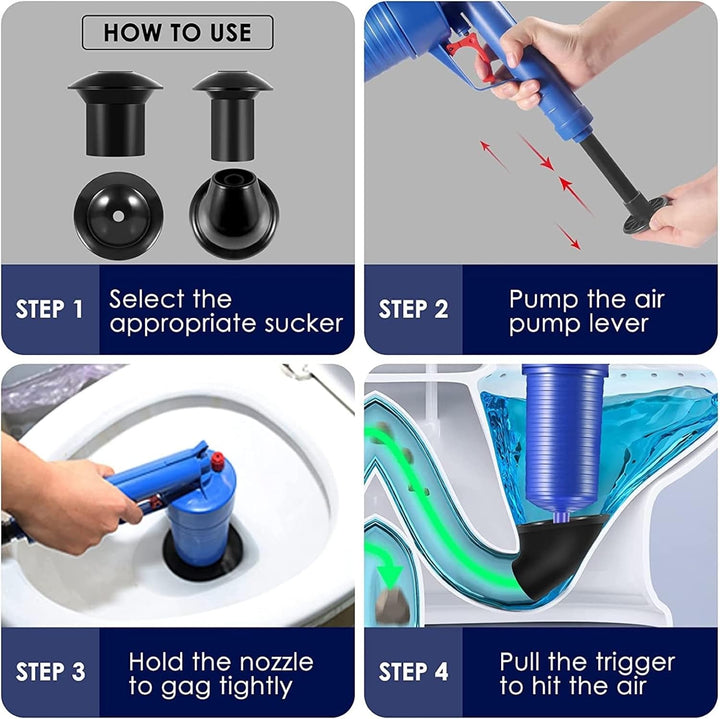 HOW TO USE

STEP 1 Select the appropriate sucker

STEP 2 Pump the air pump lever

STEP 3 Hold the nozzle to gag tightly

STEP 4 Pull the trigger to hit the air