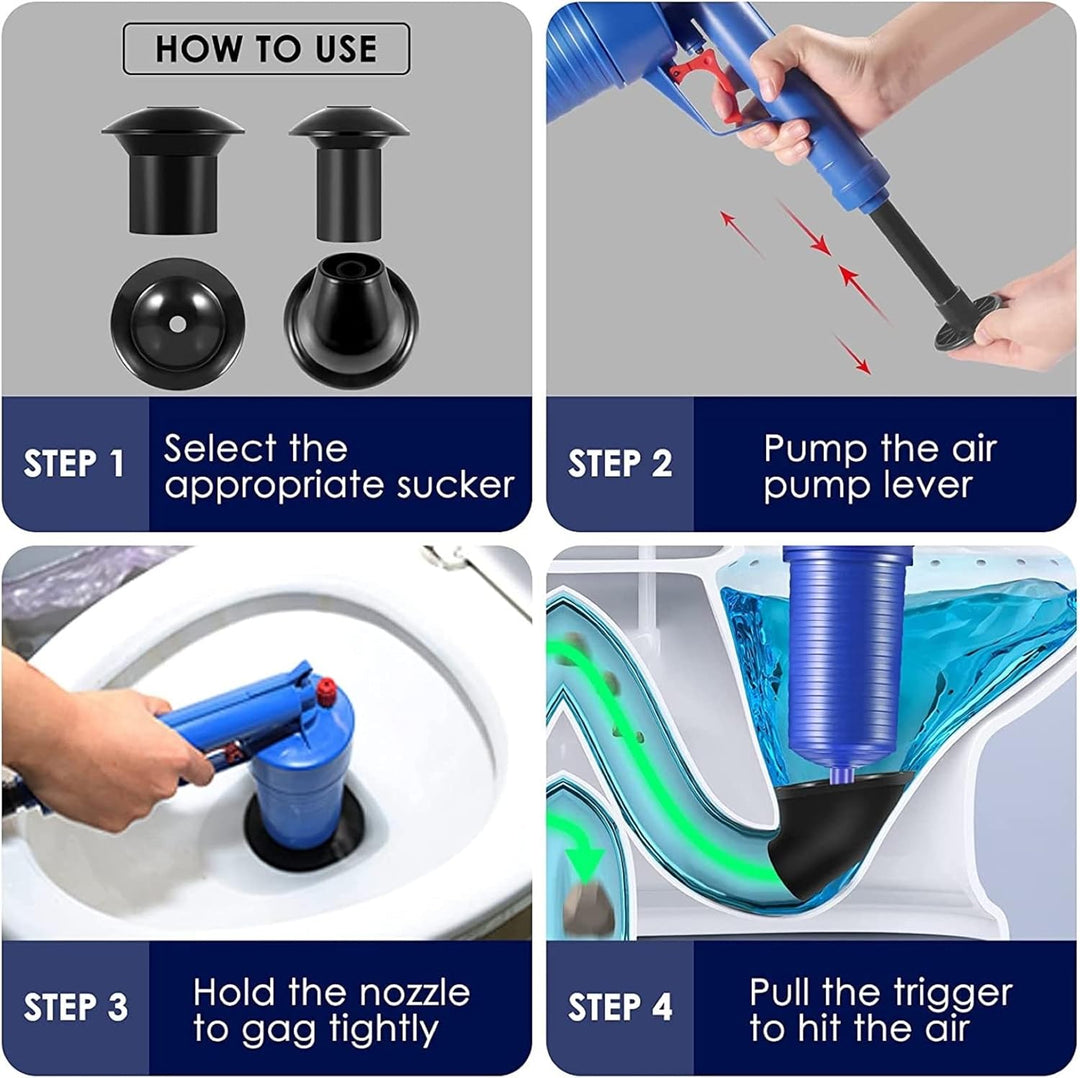 HOW TO USE

STEP 1 Select the appropriate sucker

STEP 2 Pump the air pump lever

STEP 3 Hold the nozzle to gag tightly

STEP 4 Pull the trigger to hit the air