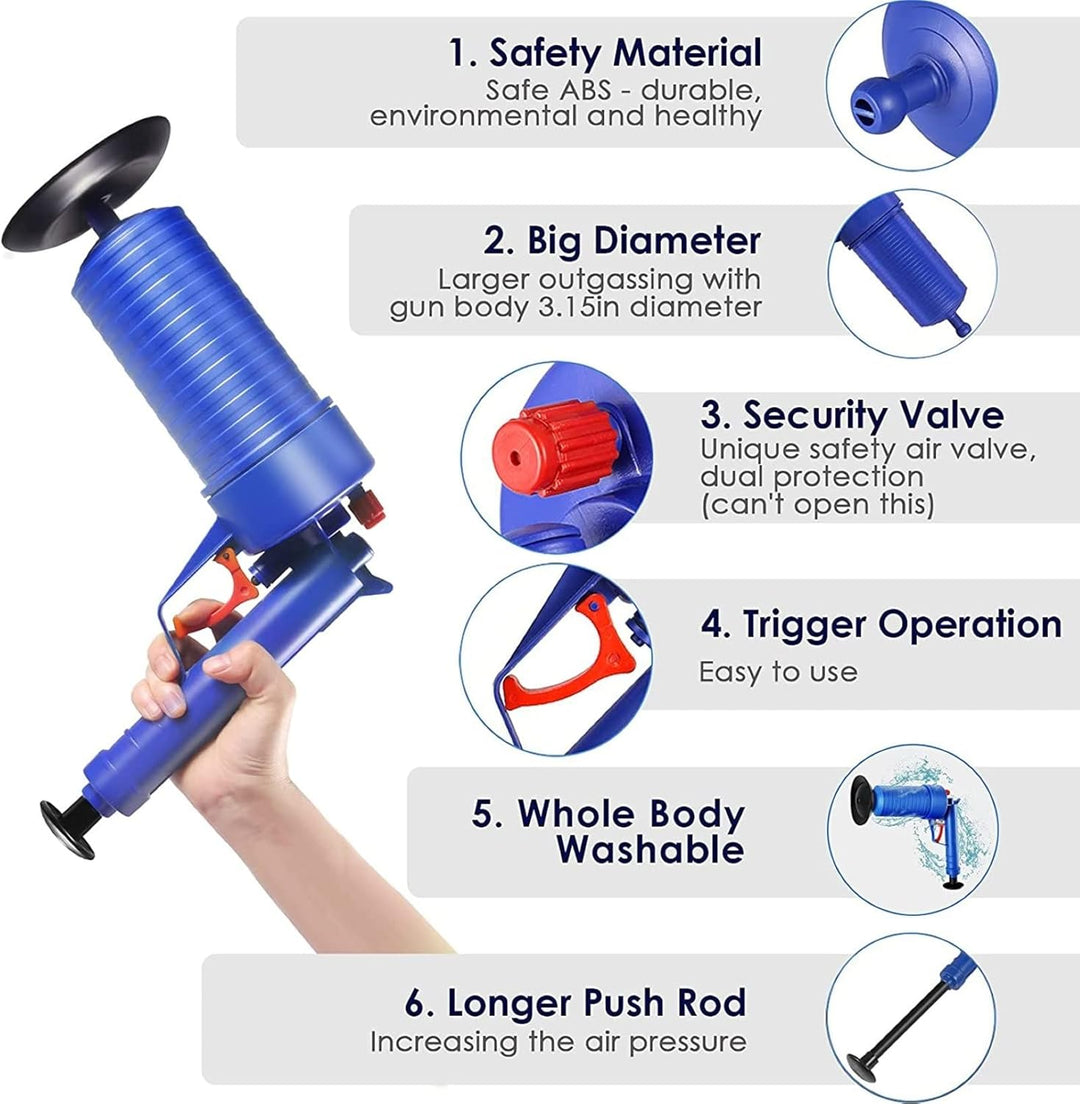 1. Safety Material
Safe ABS - durable, environmental and healthy

2. Big Diameter
Larger outgassing with gun body 3.15in diameter

3. Security Valve
Unique safety air valve, dual protection (can't open this)

4. Trigger Operation
Easy to use

5. Whole Body Washable

6. Longer Push Rod
Increasing the air pressure