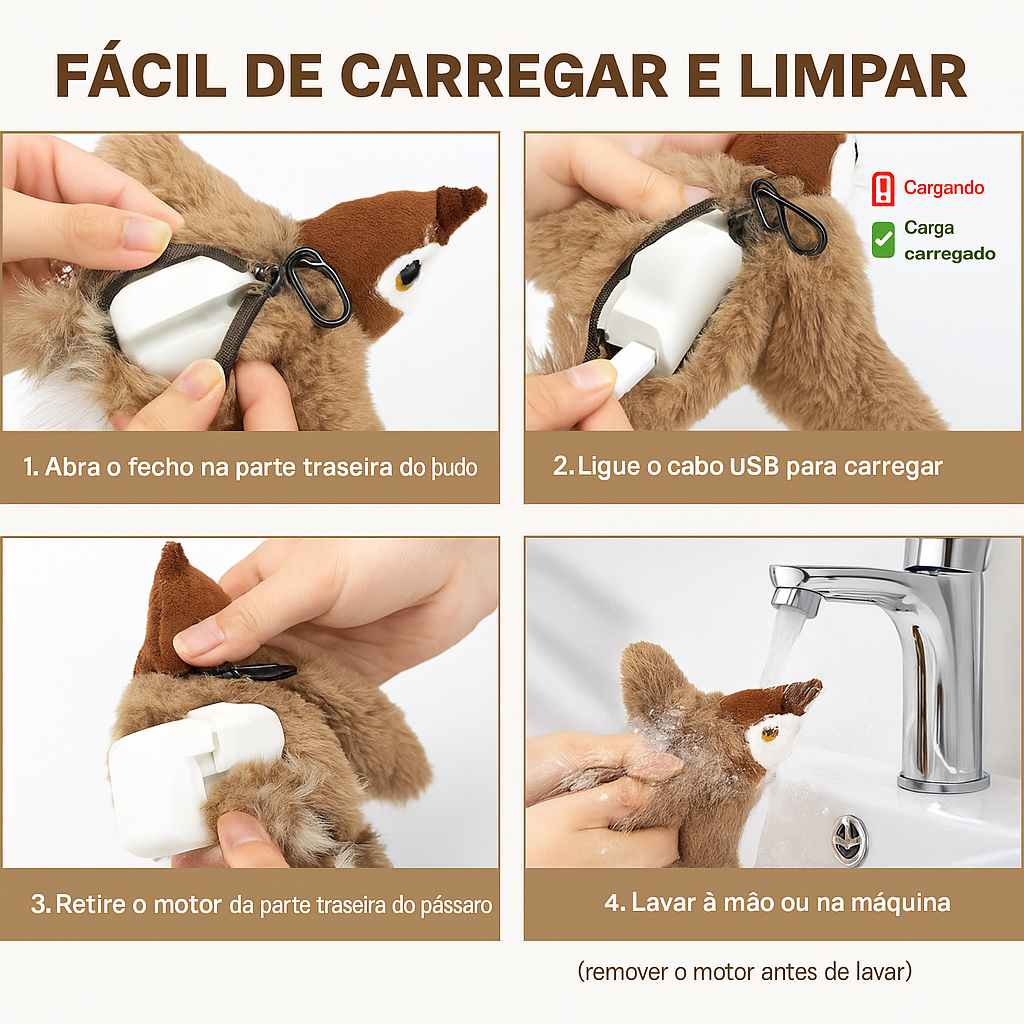 FÁCIL DE CARREGAR E LIMPAR

Cargando

Carga carregado

1. Abra o fecho na parte traseira do þudo

2. Ligue o cabo USB para carregar

3. Retire o motor da parte traseira do pássaro

4. Lavar à mâo ou na máquina

(remover o motor antes de lavar)