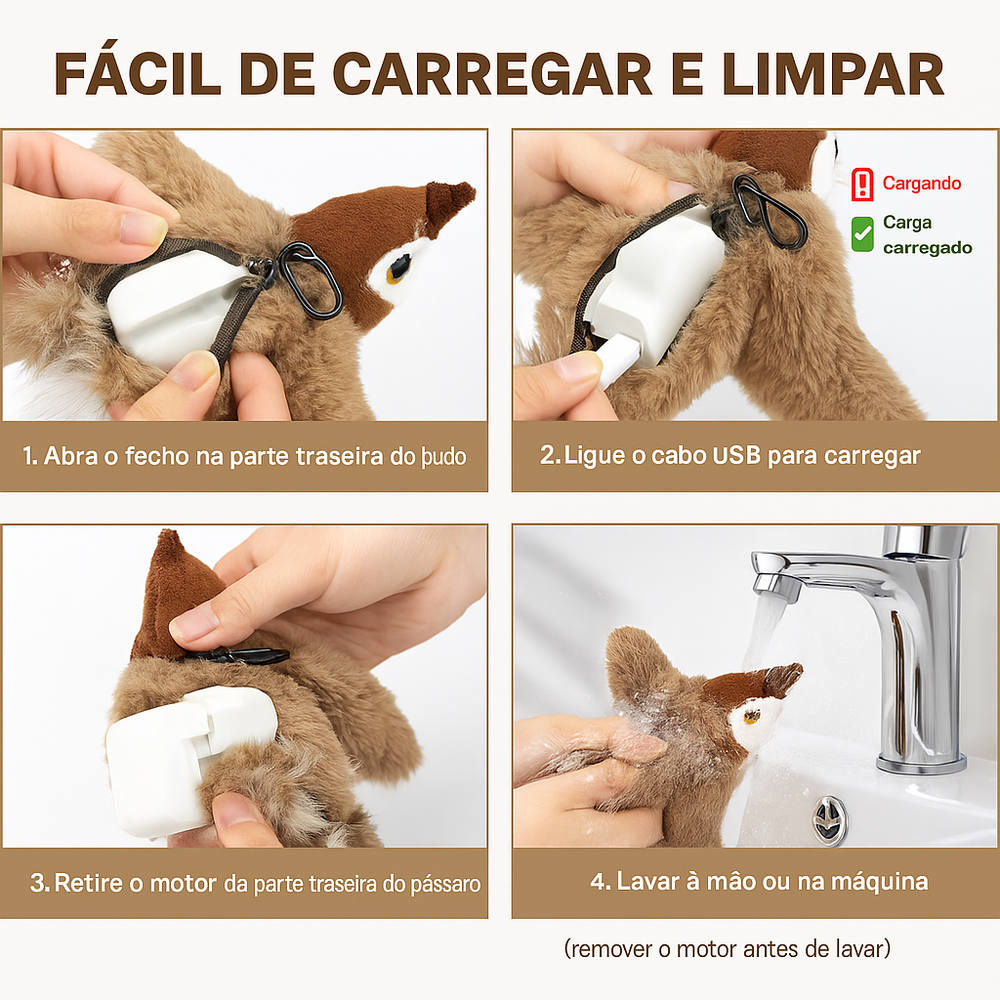 FÁCIL DE CARREGAR E LIMPAR

Cargando

Carga carregado

1. Abra o fecho na parte traseira do þudo

2. Ligue o cabo USB para carregar

3. Retire o motor da parte traseira do pássaro

4. Lavar à mão ou na máquina

(remover o motor antes de lavar)