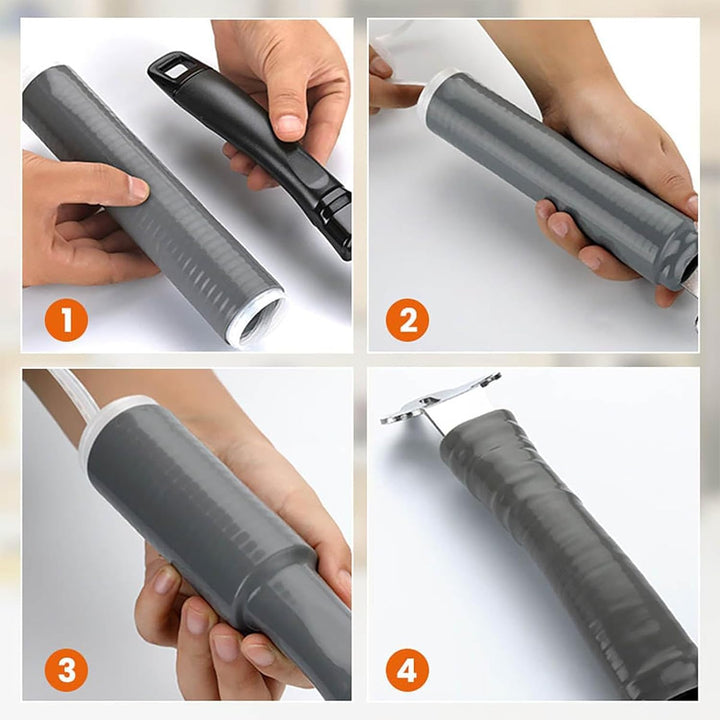 1

2

3

4