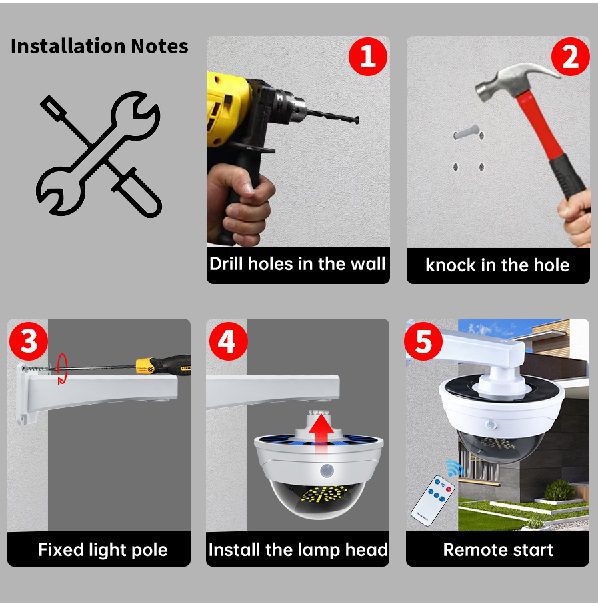 Installation Notes

1
Drill holes in the wall

2
knock in the hole

3
Fixed light pole

4
Install the lamp head

5
Remote start