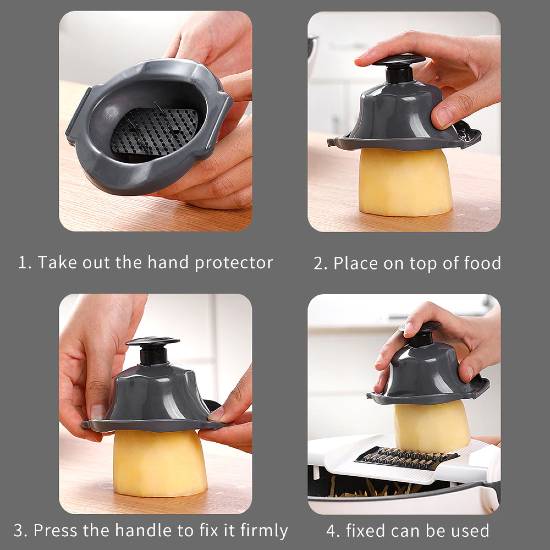 1. Take out the hand protector

2. Place on top of food

3. Press the handle to fix it firmly

4. fixed can be used